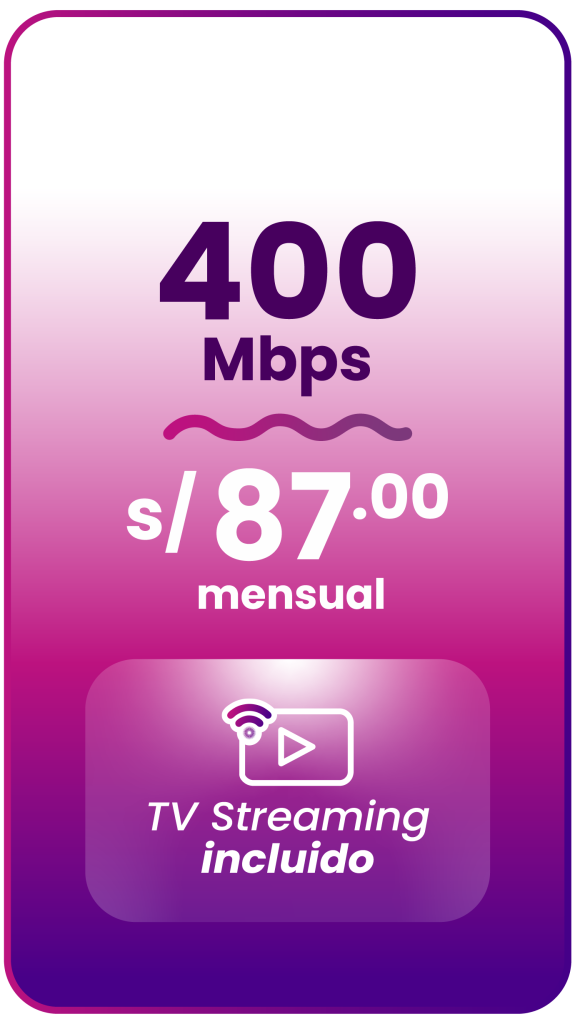 400
Mbps

s/ 87.00
mensual

TV Streaming
incluido